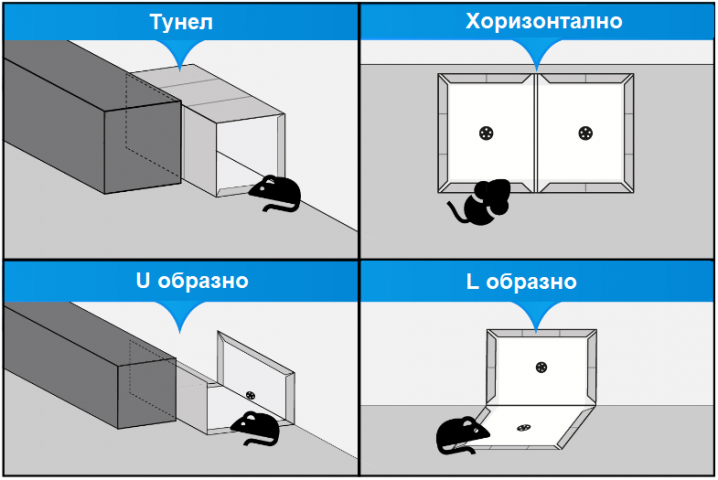 Тунел

Хоризонтално

U образно

L образно