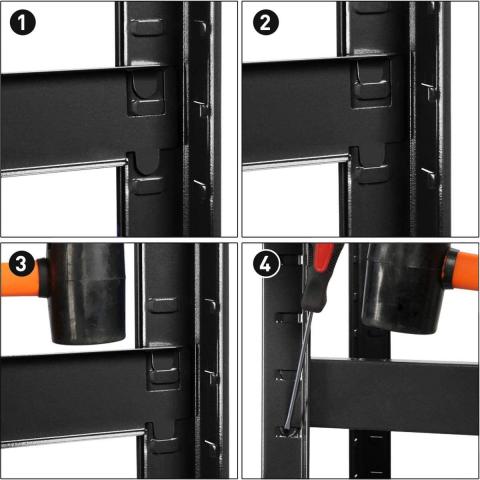 1

2

3

4