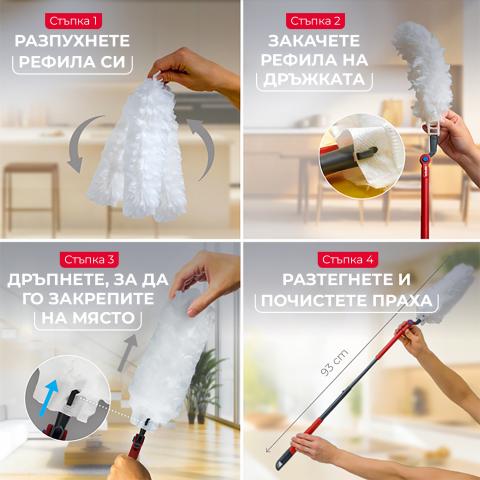 Стъпка 1
РАЗПУХНЕТЕ РЕФИЛА СИ

Стъпка 2
ЗАКАЧЕТЕ РЕФИЛА НА ДРЪЖКАТА

Стъпка 3
ДРЪПНЕТЕ, ЗА ДА ГО ЗАКРЕПИТЕ НА МЯСТО

Стъпка 4
РАЗТЕГНЕТЕ И ПОЧИСТЕТЕ ПРАХА

93 cm