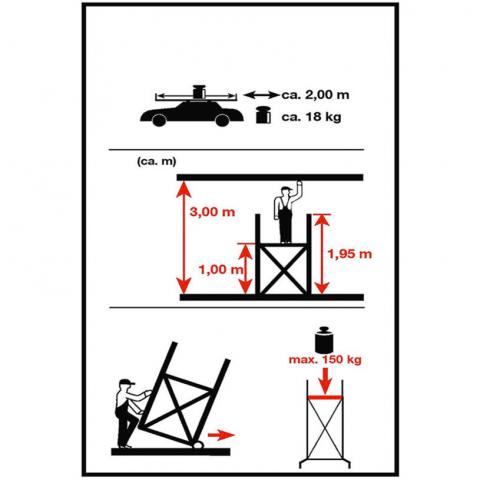 ca. 2,00 m
ca. 18 kg

(ca. m)

3,00 m
1,00 m
1,95 m

max. 150 kg