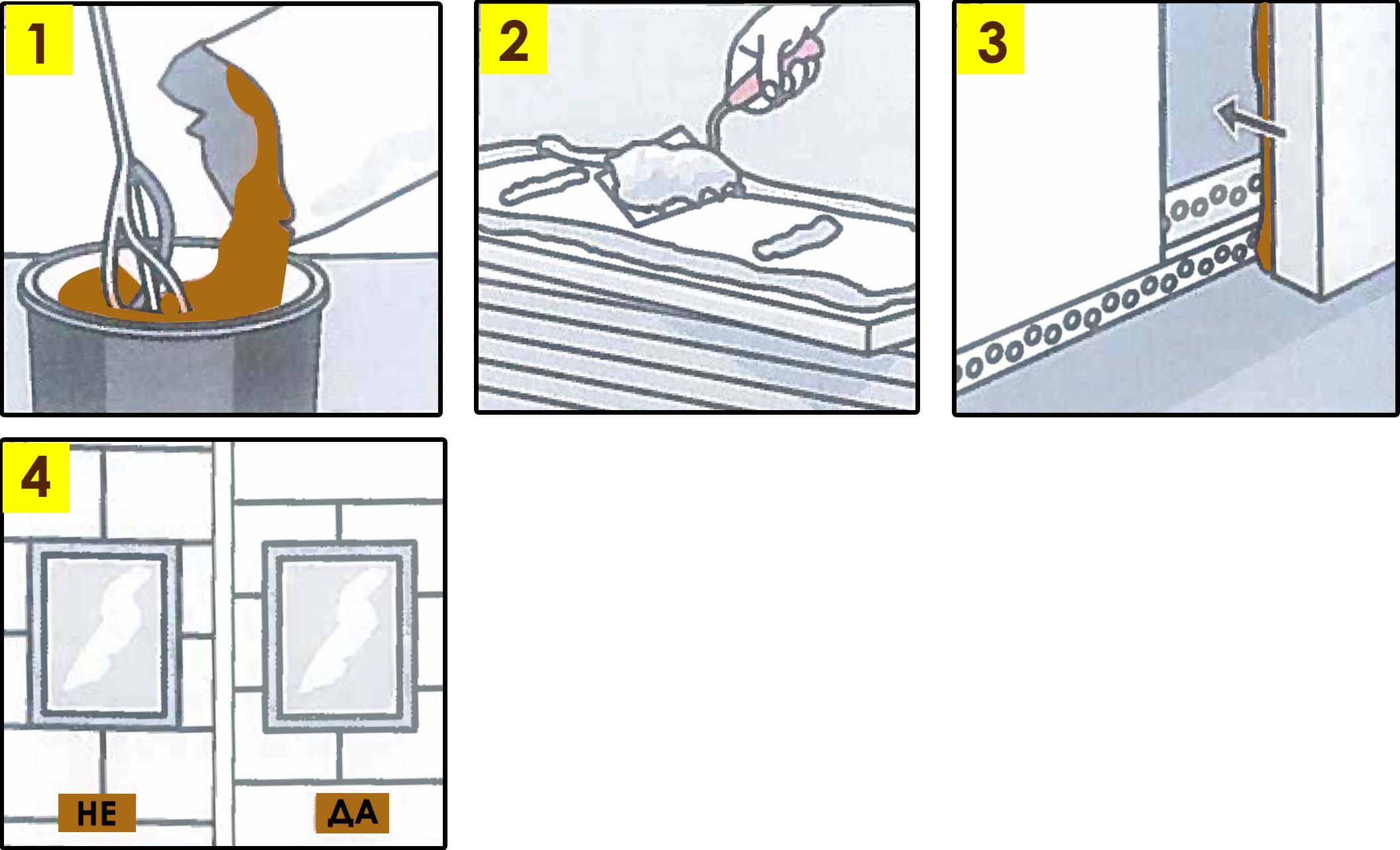 1

2

3

4

НЕ

ДА