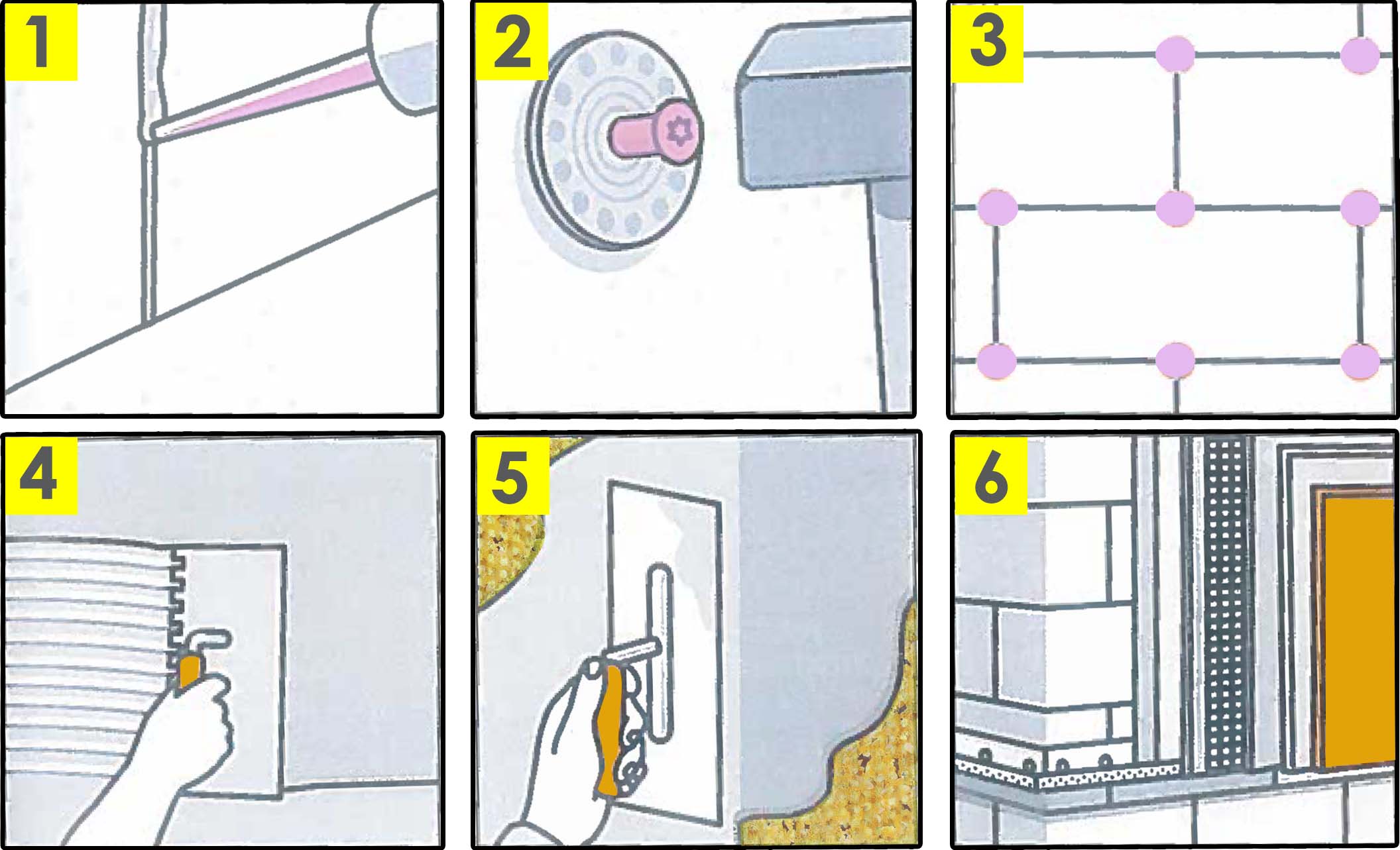 1

2

3

4

5

6