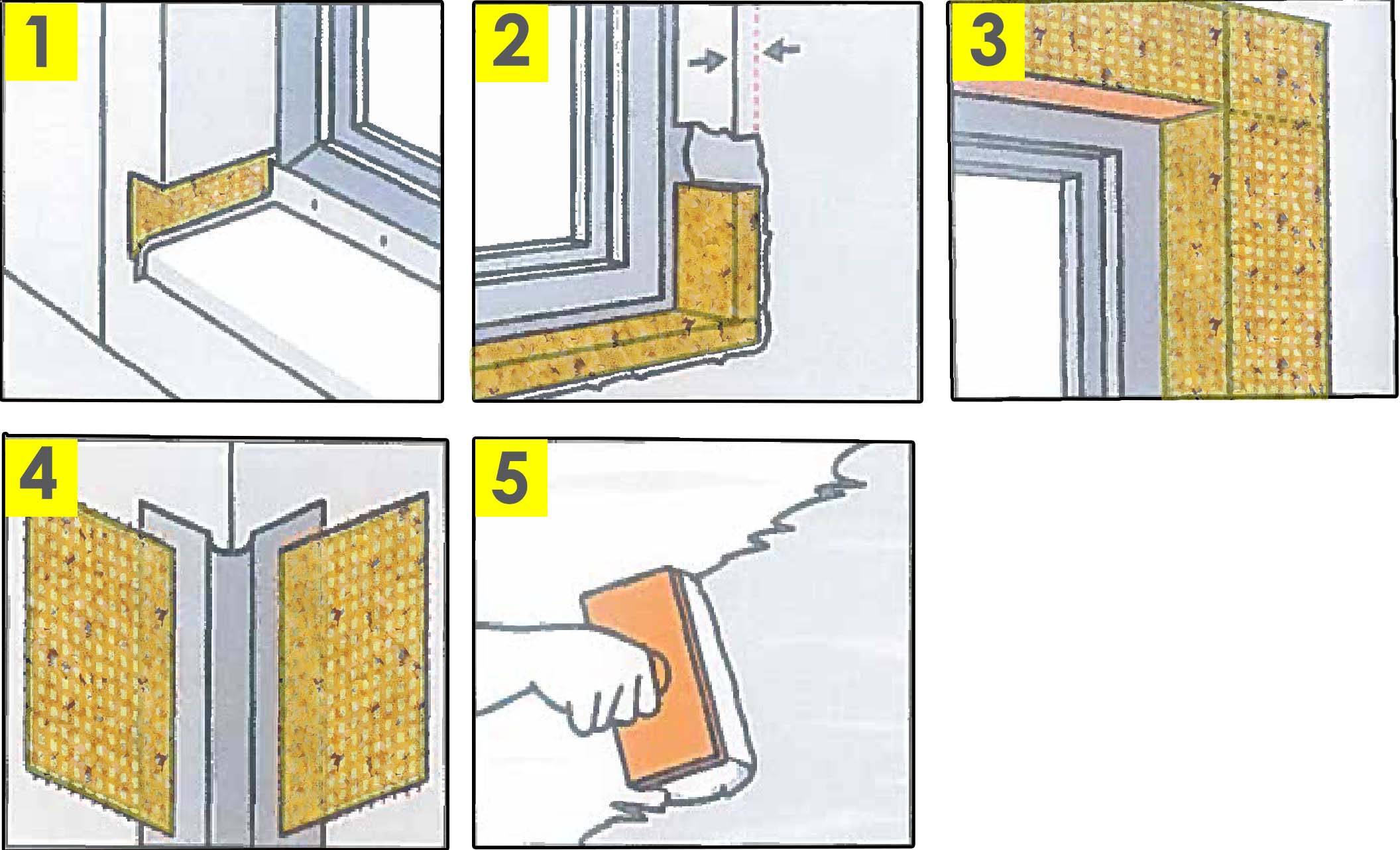 1

2

3

4

5