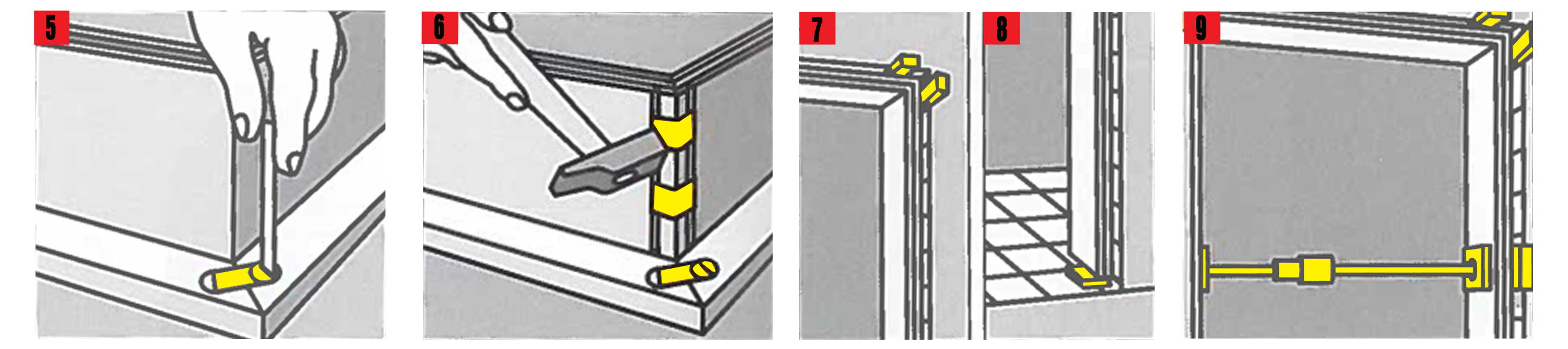 5

6

7

8

9