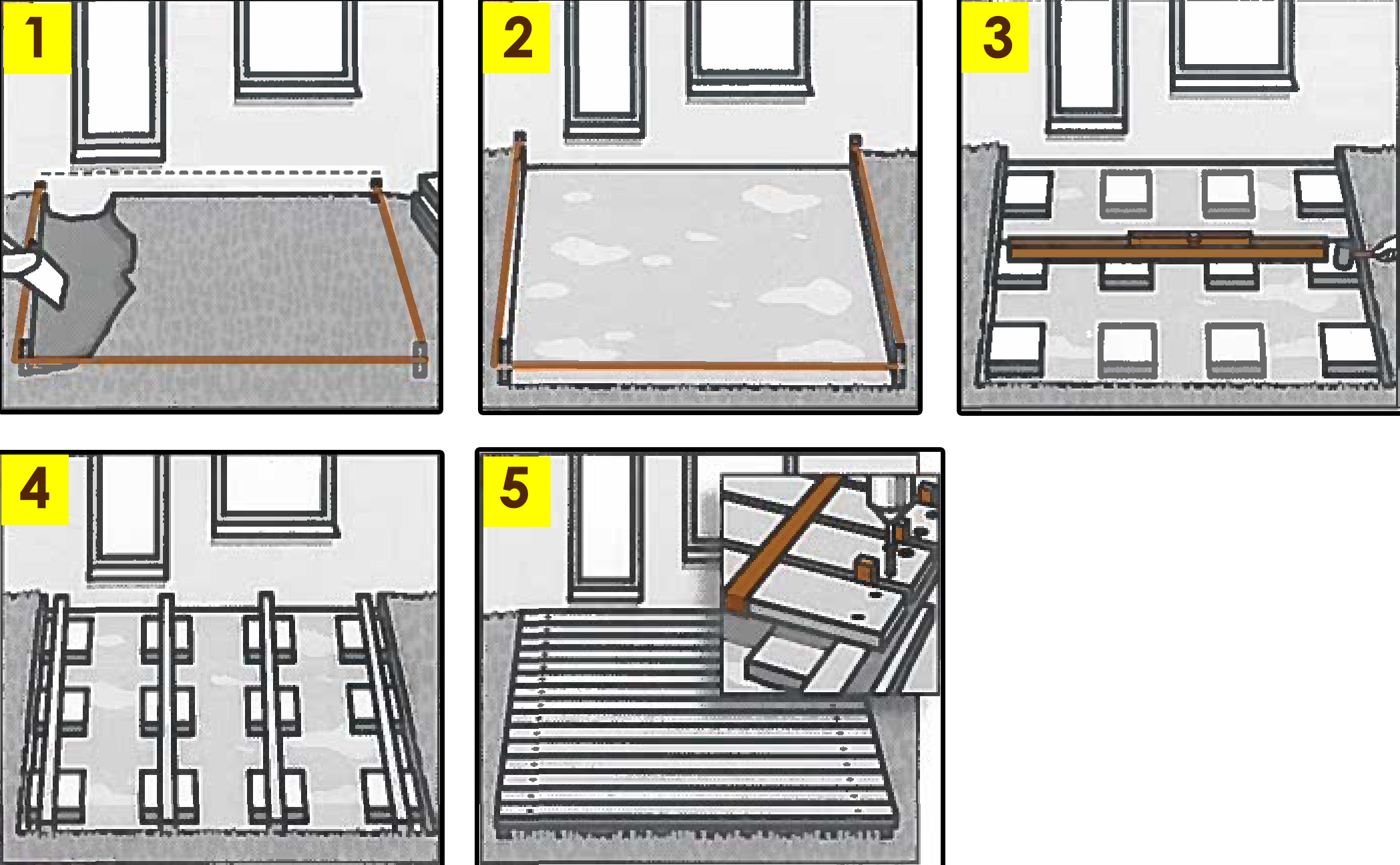 1

2

3

4

5