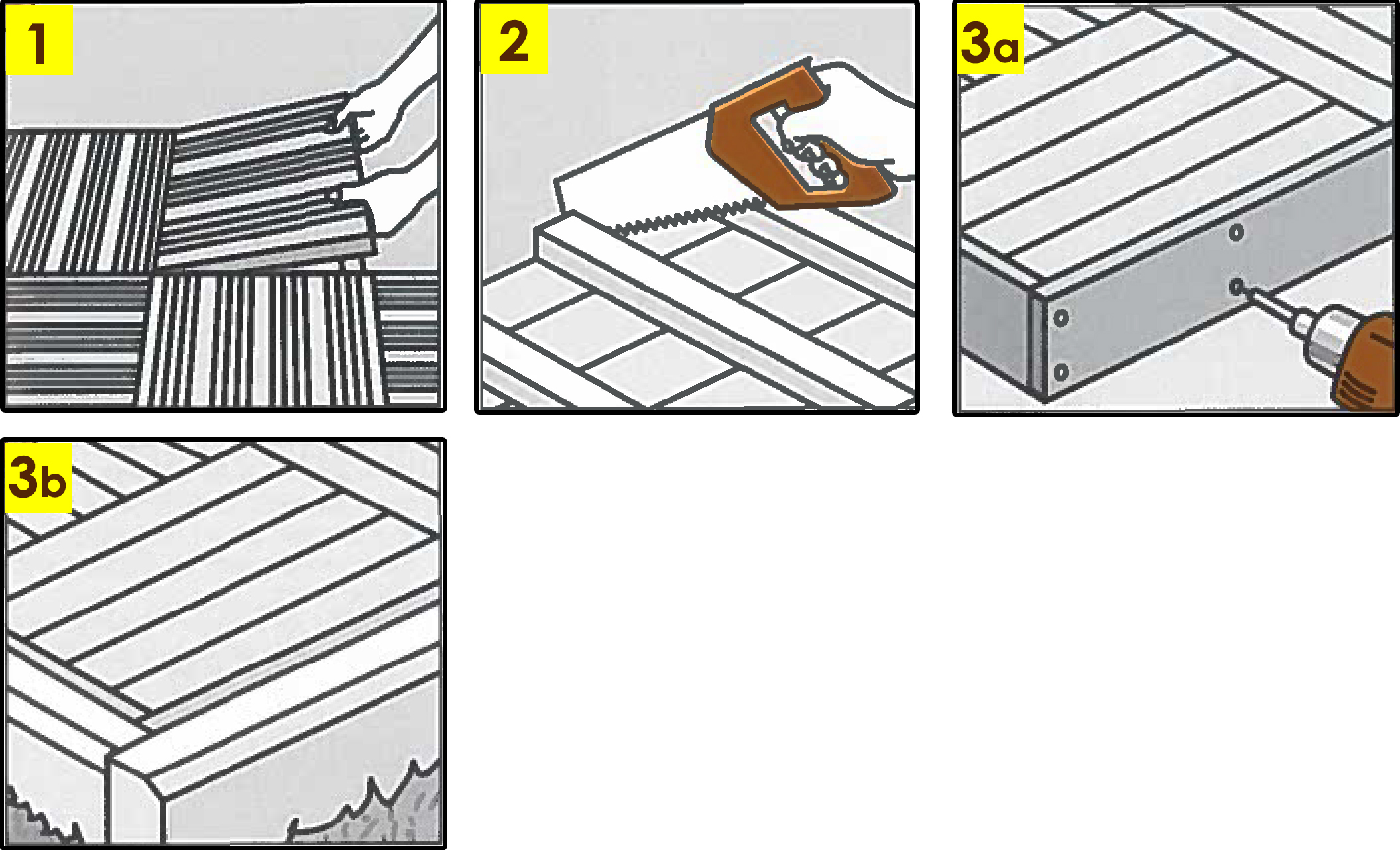 1

2

3a

3b